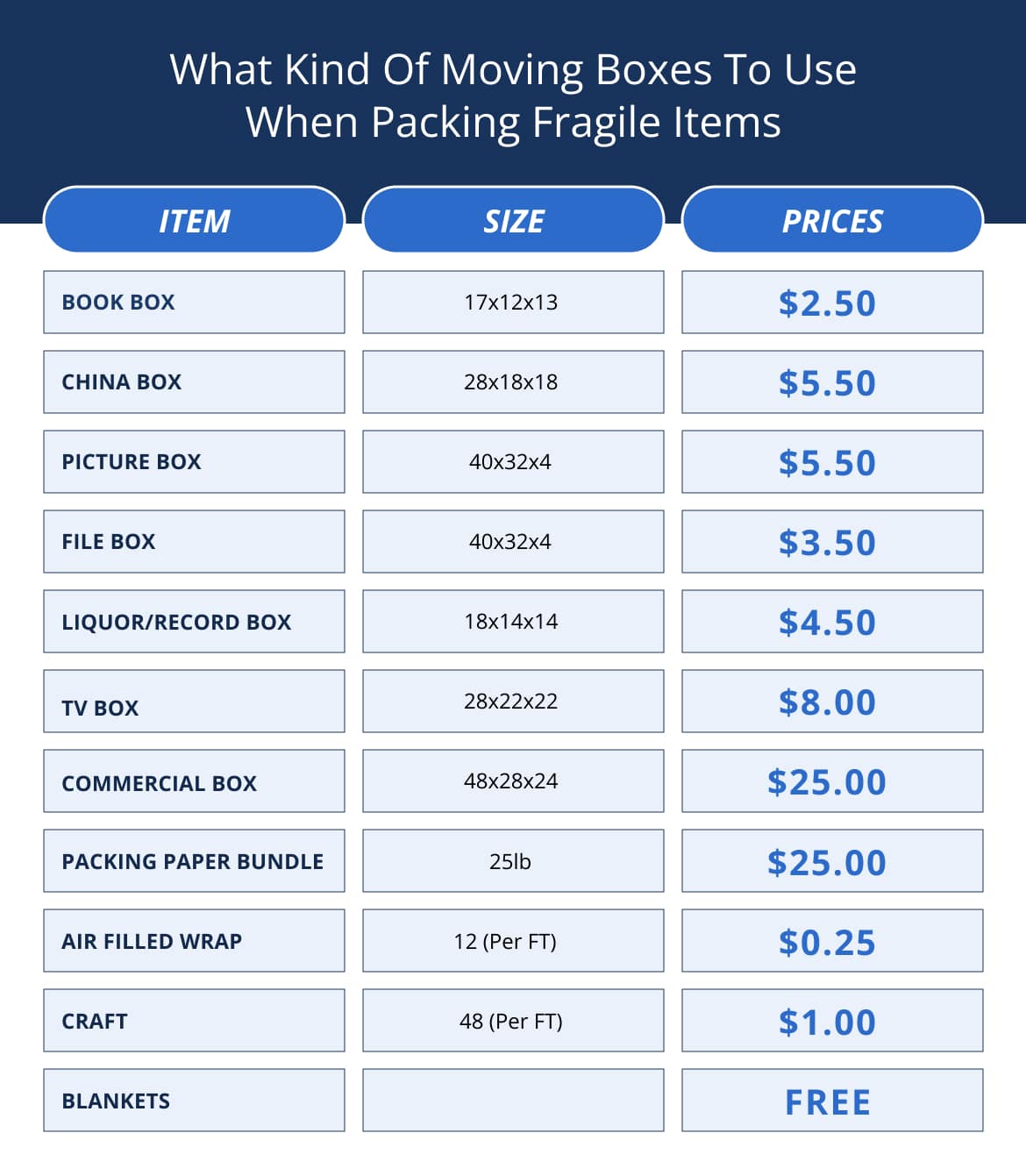 What Kind Of Moving Boxes To Use When Packing Fragile Items

| ITEM | SIZE | PRICES |
|---|---|---|
| BOOK BOX | 17x12x13 | \$2.50 |
| CHINA BOX | 28x18x18 | \$5.50 |
| PICTURE BOX | 40x32x4 | \$5.50 |
| FILE BOX | 40x32x4 | \$3.50 |
| LIQUOR/RECORD BOX | 18x14x14 | \$4.50 |
| TV BOX | 28x22x22 | \$8.00 |
| COMMERCIAL BOX | 48x28x24 | \$25.00 |
| PACKING PAPER BUNDLE | 25lb | \$25.00 |
| AIR FILLED WRAP | 12 (Per FT) | \$0.25 |
| CRAFT | 48 (Per FT) | \$1.00 |
| BLANKETS | | FREE |